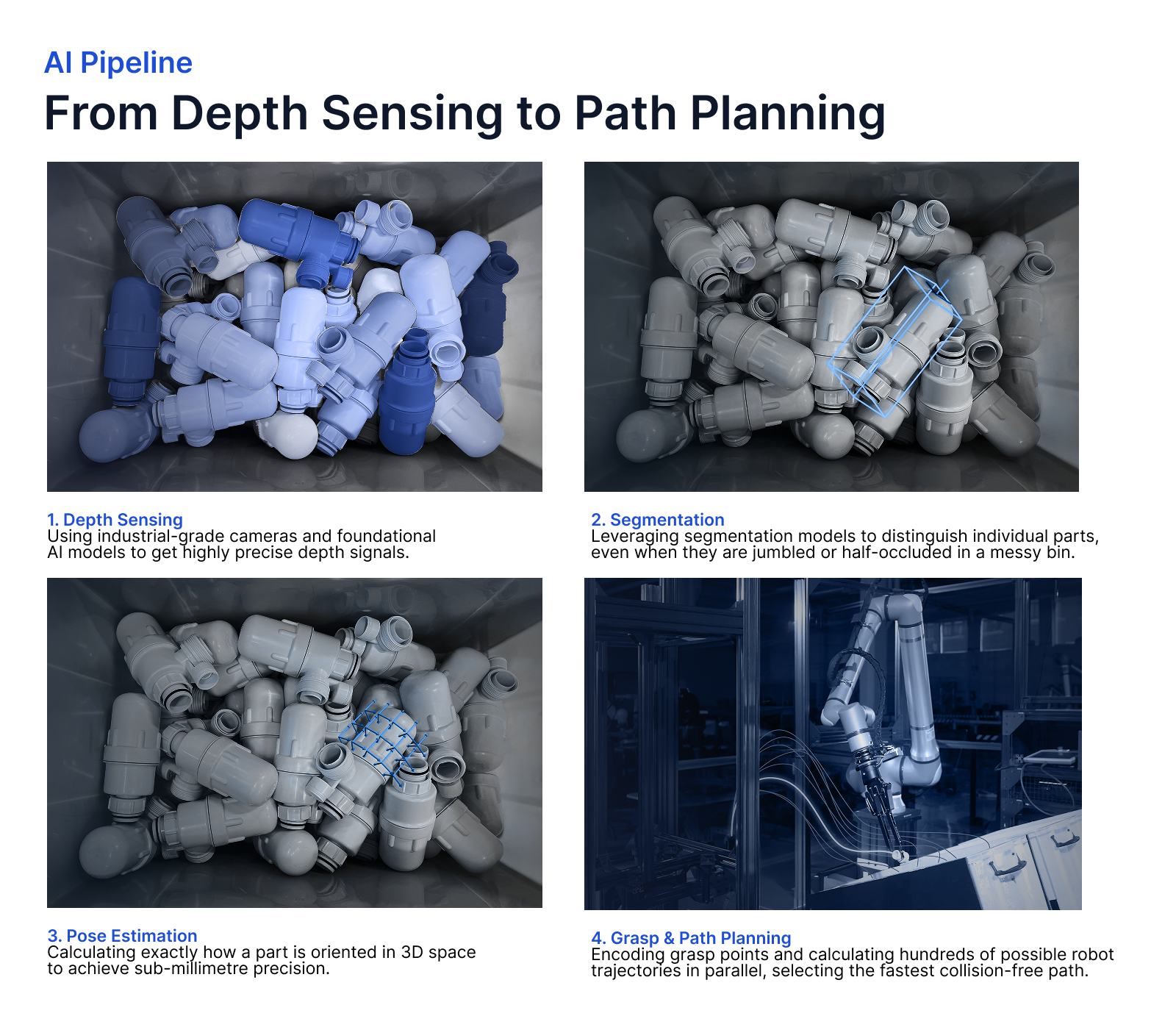 AI Pipeline

From Depth Sensing to Path Planning

1. Depth Sensing
Using industrial-grade cameras and foundational AI models to get highly precise depth signals.

2. Segmentation
Leveraging segmentation models to distinguish individual parts, even when they are jumbled or half-occluded in a messy bin.

3. Pose Estimation
Calculating exactly how a part is oriented in 3D space to achieve sub-millimetre precision.

4. Grasp & Path Planning
Encoding grasp points and calculating hundreds of possible robot trajectories in parallel, selecting the fastest collision-free path.